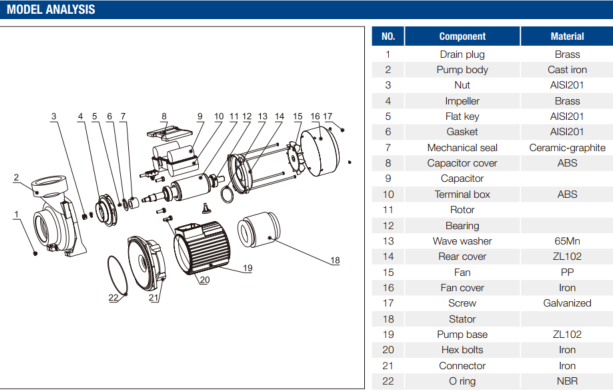 MODEL ANALYSIS

3 4 5 6 7 8 9 10 11 12 13 14 15 16 17
2
1
18
19
20
21
22

| NO. | Component | Material |
|---|---|---|
| 1 | Drain plug | Brass |
| 2 | Pump body | Cast iron |
| 3 | Nut | AISI201 |
| 4 | Impeller | Brass |
| 5 | Flat key | AISI201 |
| 6 | Gasket | AISI201 |
| 7 | Mechanical seal | Ceramic-graphite |
| 8 | Capacitor cover | ABS |
| 9 | Capacitor | |
| 10 | Terminal box | ABS |
| 11 | Rotor | |
| 12 | Bearing | |
| 13 | Wave washer | 65Mn |
| 14 | Rear cover | ZL102 |
| 15 | Fan | PP |
| 16 | Fan cover | Iron |
| 17 | Screw | Galvanized |
| 18 | Stator | |
| 19 | Pump base | ZL102 |
| 20 | Hex bolts | Iron |
| 21 | Connector | Iron |
| 22 | O ring | NBR |