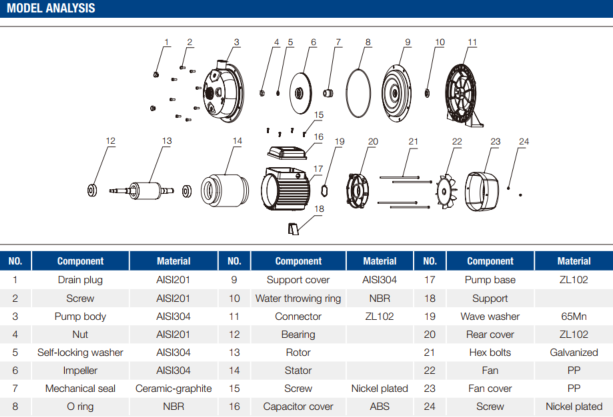 MODEL ANALYSIS

1 2 3 4 5 6 7 8 9 10 11

15

16

12 13 14 17 19 20 21 22 23 24

18

| NO. | Component | Material | NO. | Component | Material | NO. | Component | Material |
|---|---|---|---|---|---|---|---|---|
| 1 | Drain plug | AISI201 | 9 | Support cover | AISI304 | 17 | Pump base | ZL102 |
| 2 | Screw | AISI201 | 10 | Water throwing ring | NBR | 18 | Support | |
| 3 | Pump body | AISI304 | 11 | Connector | ZL102 | 19 | Wave washer | 65Mn |
| 4 | Nut | AISI201 | 12 | Bearing | | 20 | Rear cover | ZL102 |
| 5 | Self-locking washer | AISI304 | 13 | Rotor | | 21 | Hex bolts | Galvanized |
| 6 | Impeller | AISI304 | 14 | Stator | | 22 | Fan | PP |
| 7 | Mechanical seal | Ceramic-graphite | 15 | Screw | Nickel plated | 23 | Fan cover | PP |
| 8 | O ring | NBR | 16 | Capacitor cover | ABS | 24 | Screw | Nickel plated |