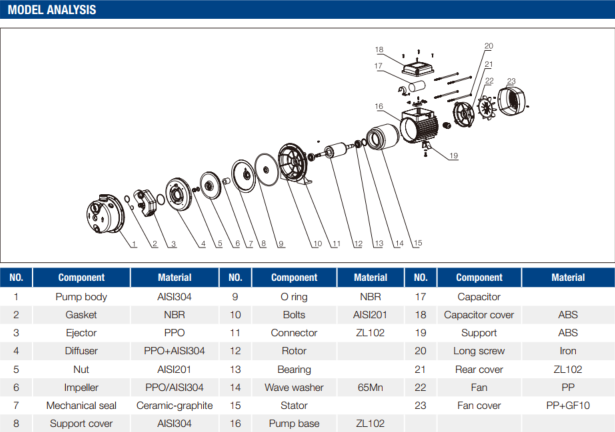 MODEL ANALYSIS

18
17
20
21
22
23
16
19
1
2
3
4
5
6
7
8
9
10
11
12
13
14
15

| NO. | Component | Material | NO. | Component | Material | NO. | Component | Material |
|---|---|---|---|---|---|---|---|---|
| 1 | Pump body | AISI304 | 9 | O ring | NBR | 17 | Capacitor | |
| 2 | Gasket | NBR | 10 | Bolts | AISI201 | 18 | Capacitor cover | ABS |
| 3 | Ejector | PPO | 11 | Connector | ZL102 | 19 | Support | ABS |
| 4 | Diffuser | PPO+AISI304 | 12 | Rotor | | 20 | Long screw | Iron |
| 5 | Nut | AISI201 | 13 | Bearing | | 21 | Rear cover | ZL102 |
| 6 | Impeller | PPO/AISI304 | 14 | Wave washer | 65Mn | 22 | Fan | PP |
| 7 | Mechanical seal | Ceramic-graphite | 15 | Stator | | 23 | Fan cover | PP+GF10 |
| 8 | Support cover | AISI304 | 16 | Pump base | ZL102 | | | |