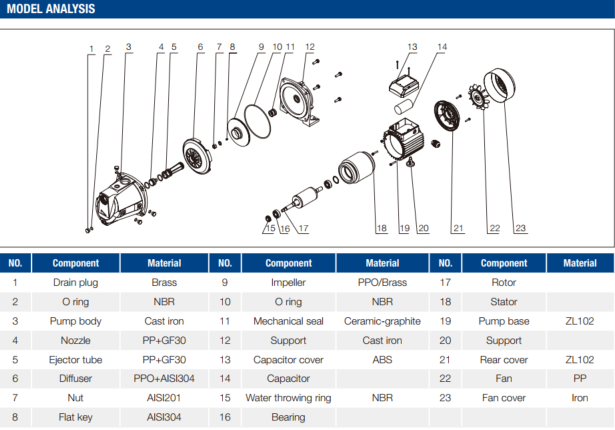 MODEL ANALYSIS

1 2 3 4 5 6 7 8 9 10 11 12 13 14 15 16 17 18 19 20 21 22 23

| NO. | Component | Material | NO. | Component | Material | NO. | Component | Material |
|---|---|---|---|---|---|---|---|---|
| 1 | Drain plug | Brass | 9 | Impeller | PPO/Brass | 17 | Rotor | |
| 2 | O ring | NBR | 10 | O ring | NBR | 18 | Stator | |
| 3 | Pump body | Cast iron | 11 | Mechanical seal | Ceramic-graphite | 19 | Pump base | ZL102 |
| 4 | Nozzle | PP+GF30 | 12 | Support | Cast iron | 20 | Support | |
| 5 | Ejector tube | PP+GF30 | 13 | Capacitor cover | ABS | 21 | Rear cover | ZL102 |
| 6 | Diffuser | PPO+AISI304 | 14 | Capacitor | | 22 | Fan | PP |
| 7 | Nut | AISI201 | 15 | Water throwing ring | NBR | 23 | Fan cover | Iron |
| 8 | Flat key | AISI304 | 16 | Bearing | | | | |