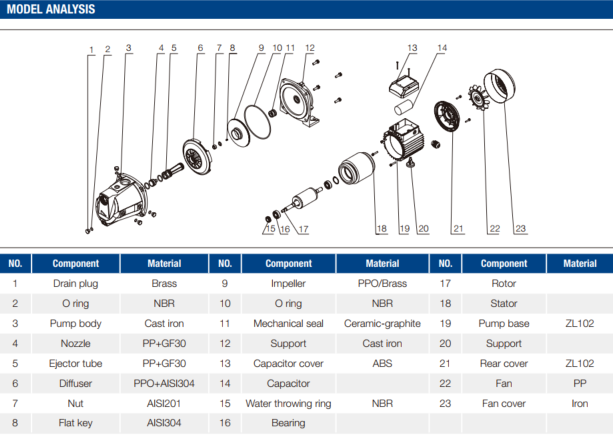 MODEL ANALYSIS

1 2 3 4 5 6 7 8 9 10 11 12 13 14 15 16 17 18 19 20 21 22 23

| NO. | Component | Material | NO. | Component | Material | NO. | Component | Material |
|---|---|---|---|---|---|---|---|---|
| 1 | Drain plug | Brass | 9 | Impeller | PPO/Brass | 17 | Rotor | |
| 2 | O ring | NBR | 10 | O ring | NBR | 18 | Stator | |
| 3 | Pump body | Cast iron | 11 | Mechanical seal | Ceramic-graphite | 19 | Pump base | ZL102 |
| 4 | Nozzle | PP+GF30 | 12 | Support | Cast iron | 20 | Support | |
| 5 | Ejector tube | PP+GF30 | 13 | Capacitor cover | ABS | 21 | Rear cover | ZL102 |
| 6 | Diffuser | PPO+AISI304 | 14 | Capacitor | | 22 | Fan | PP |
| 7 | Nut | AISI201 | 15 | Water throwing ring | NBR | 23 | Fan cover | Iron |
| 8 | Flat key | AISI304 | 16 | Bearing | | | | |